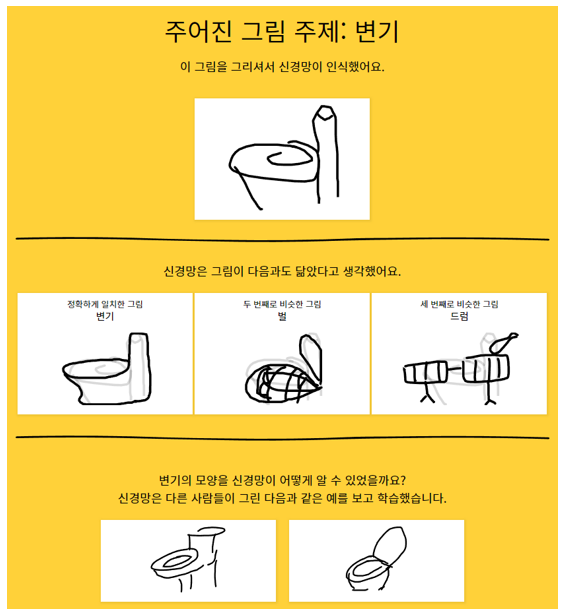 주어진 그림 주제: 변기

이 그림을 그리셔서 신경망이 인식했어요.

신경망은 그림이 다음과도 닮았다고 생각했어요.

정확하게 일치한 그림
변기

두 번째로 비슷한 그림
벌

세 번째로 비슷한 그림
드럼

변기의 모양을 신경망이 어떻게 알 수 있었을까요?
신경망은 다른 사람들이 그린 다음과 같은 예를 보고 학습했습니다.