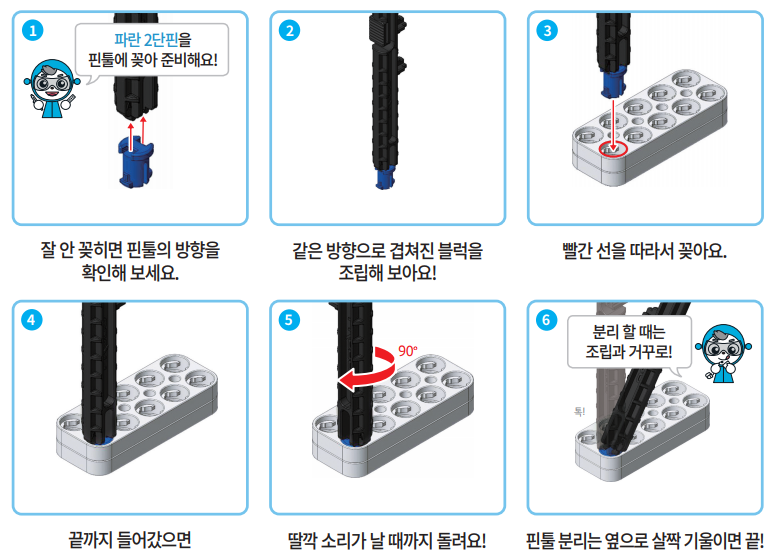 1

파란 2단핀을 핀툴에 꽂아 준비해요!

잘 안 꽂히면 핀툴의 방향을 확인해 보세요.

2

같은 방향으로 겹쳐진 블럭을 조립해 보아요!

3

빨간 선을 따라서 꽂아요.

4

끝까지 들어갔으면

5

90°

딸깍 소리가 날 때까지 돌려요!

6

분리 할 때는 조립과 거꾸로!

톡!

핀툴 분리는 옆으로 살짝 기울이면 끝!