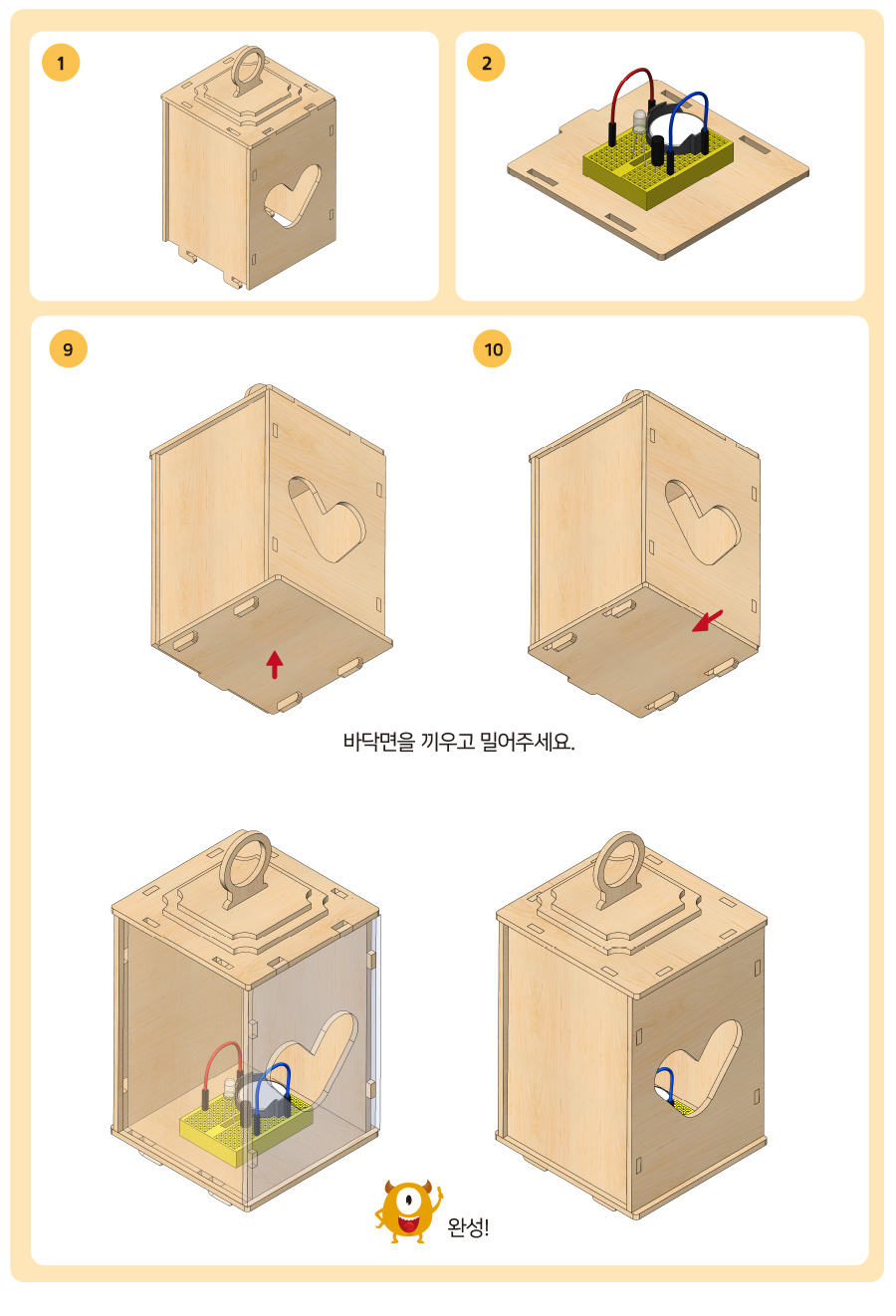 1

2

9

10

바닥면을 끼우고 밀어주세요.

완성!