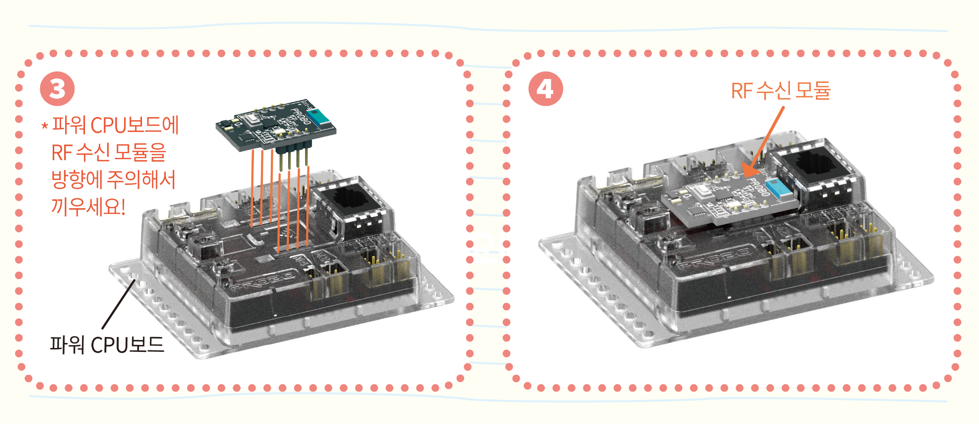 3

* 파워 CPU보드에 RF 수신 모듈을 방향에 주의해서 끼우세요!

파워 CPU보드

4

RF 수신 모듈