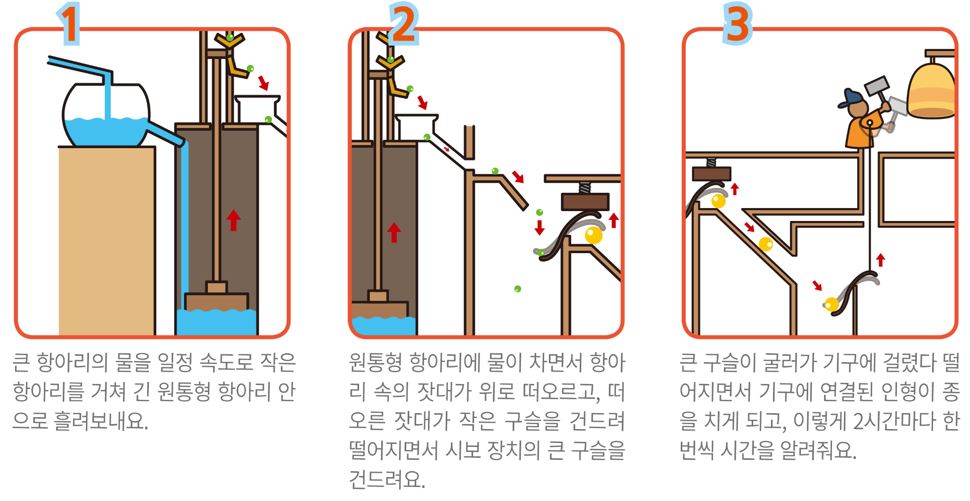 1

큰 항아리의 물을 일정 속도로 작은 항아리를 거쳐 긴 원통형 항아리 안으로 흘려보내요.

2

원통형 항아리에 물이 차면서 항아리 속의 잣대가 위로 떠오르고, 떠오른 잣대가 작은 구슬을 건드려 떨어지면서 시보 장치의 큰 구슬을 건드려요.

3

큰 구슬이 굴러가 기구에 걸렸다 떨어지면서 기구에 연결된 인형이 종을 치게 되고, 이렇게 2시간마다 한 번씩 시간을 알려줘요.